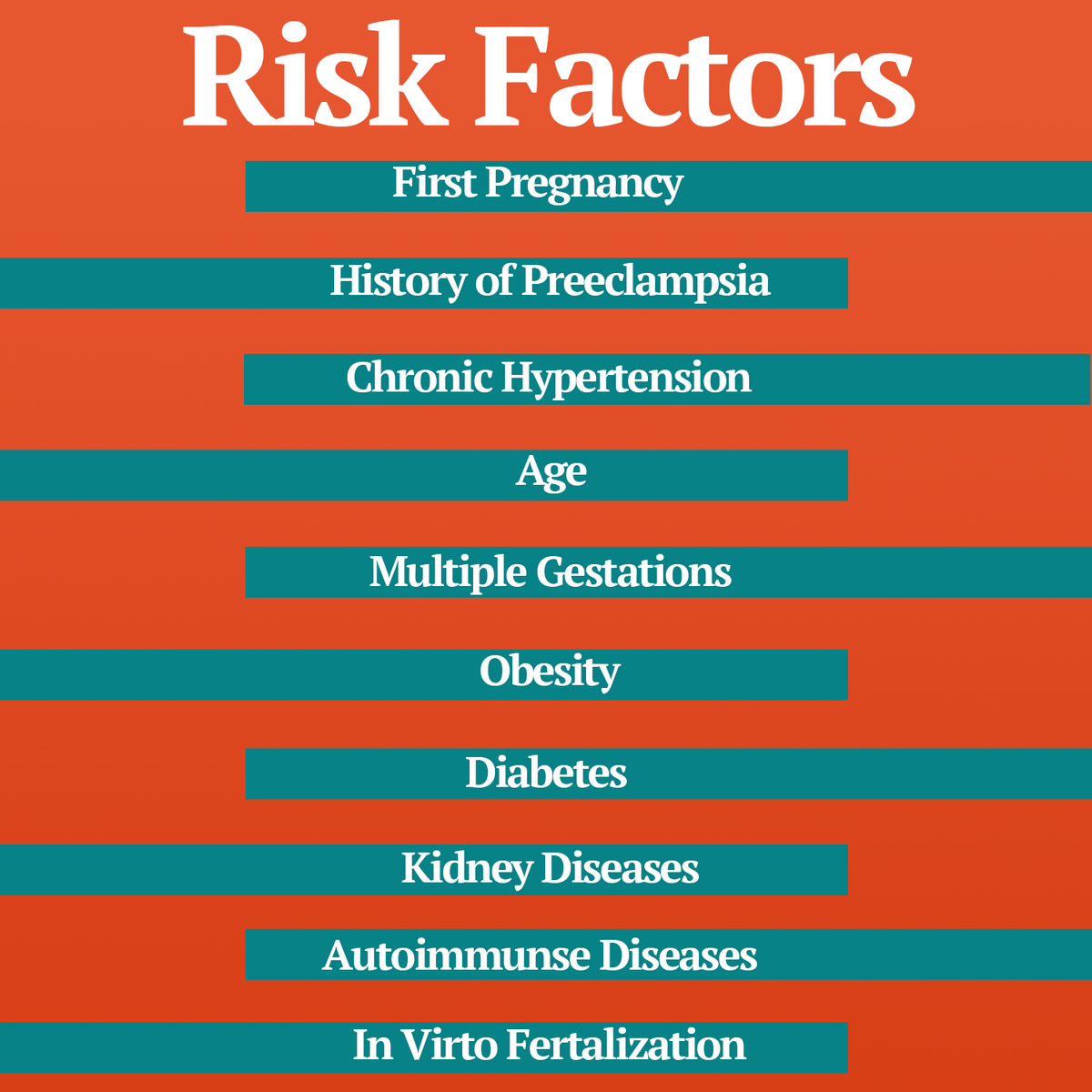 Risk Factors

First Pregnancy

History of Preeclampsia

Chronic Hypertension

Age

Multiple Gestations

Obesity

Diabetes

Kidney Diseases

Autoimmunse Diseases

In Virto Fertalization